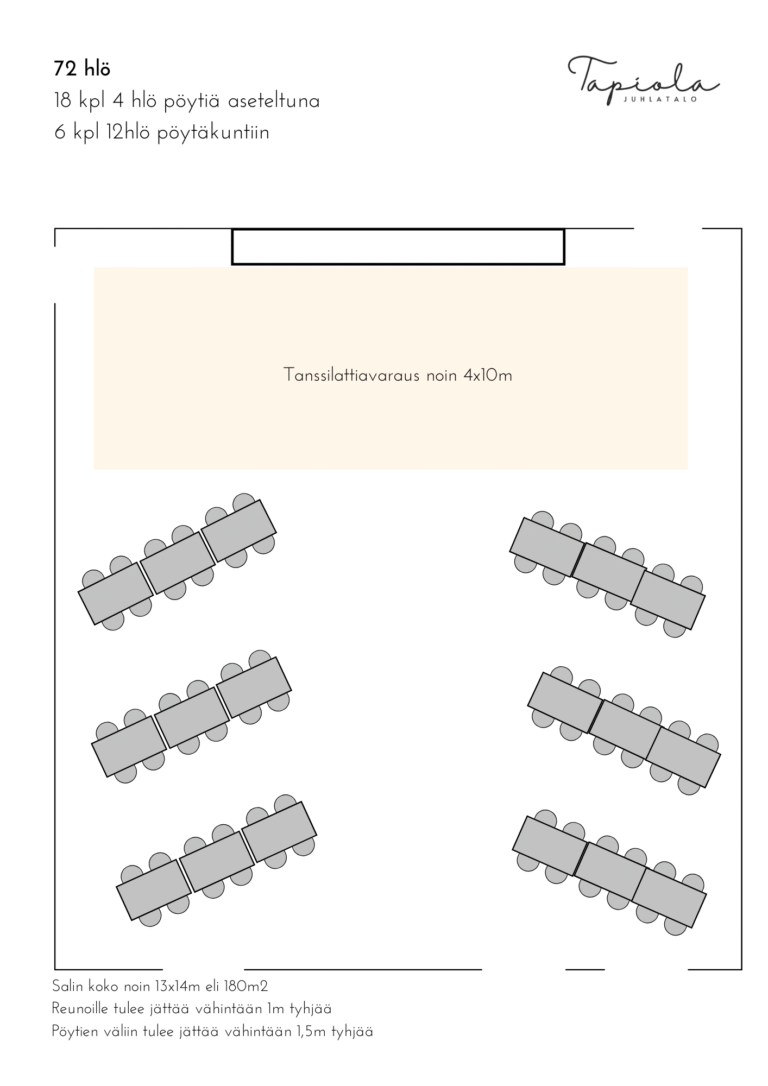 72 hlö
18 kpl 4 hlö pöytiä aseteltuna
6 kpl 12hlö pöytäkuntiin

Tapiola
JUHLATALO

Tanssilattiavaraus noin 4x10m

Salin koko noin 13x14m eli 180m2
Reunoille tulee jättää vähintään 1m tyhjää
Pöytien väliin tulee jättää vähintään 1,5m tyhjää