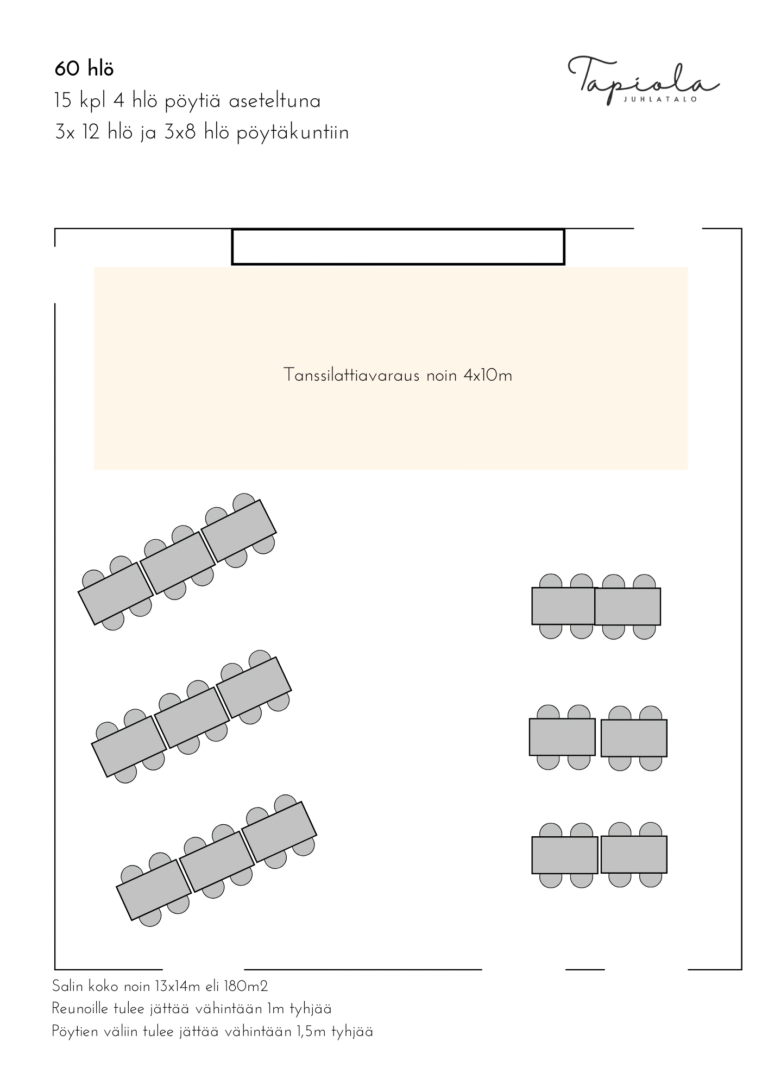 60 hlö
15 kpl 4 hlö pöytiä aseteltuna
3x 12 hlö ja 3x8 hlö pöytäkuntiin

Tapiola
JUHLATALO

Tanssilattiavaraus noin 4x10m

Salin koko noin 13x14m eli 180m2
Reunoille tulee jättää vähintään 1m tyhjää
Pöytien väliin tulee jättää vähintään 1,5m tyhjää