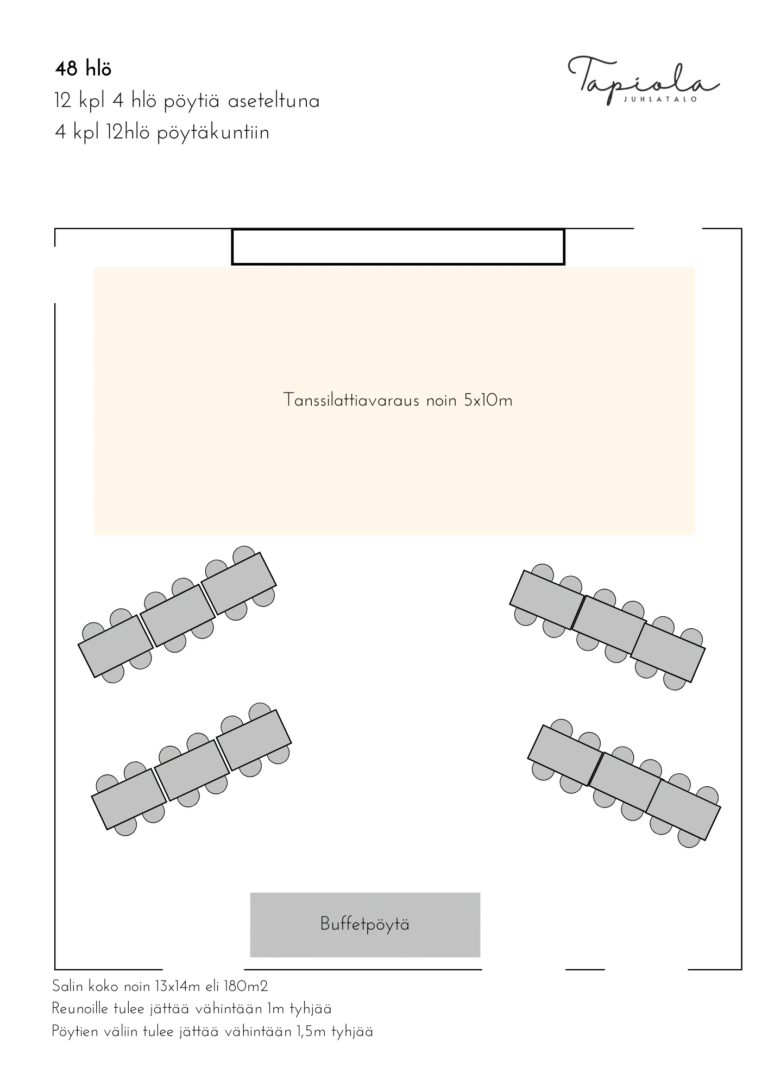 48 hlö
12 kpl 4 hlö pöytiä aseteltuna
4 kpl 12hlö pöytäkuntiin

Tapiola
JUHLATALO

Tanssilattiavaraus noin 5x10m

Buffetpöytä

Salin koko noin 13x14m eli 180m2
Reunoille tulee jättää vähintään 1m tyhjää
Pöytien väliin tulee jättää vähintään 1,5m tyhjää